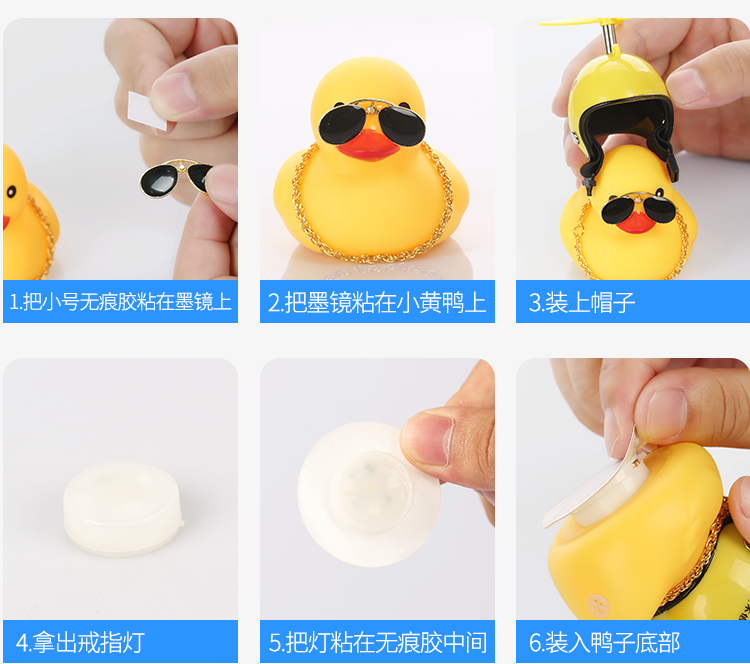 1.把小号无痕胶粘在墨镜上

2.把墨镜粘在小黄鸭上

3.装上帽子

4.拿出戒指灯

5.把灯粘在无痕胶中间

6.装入鸭子底部