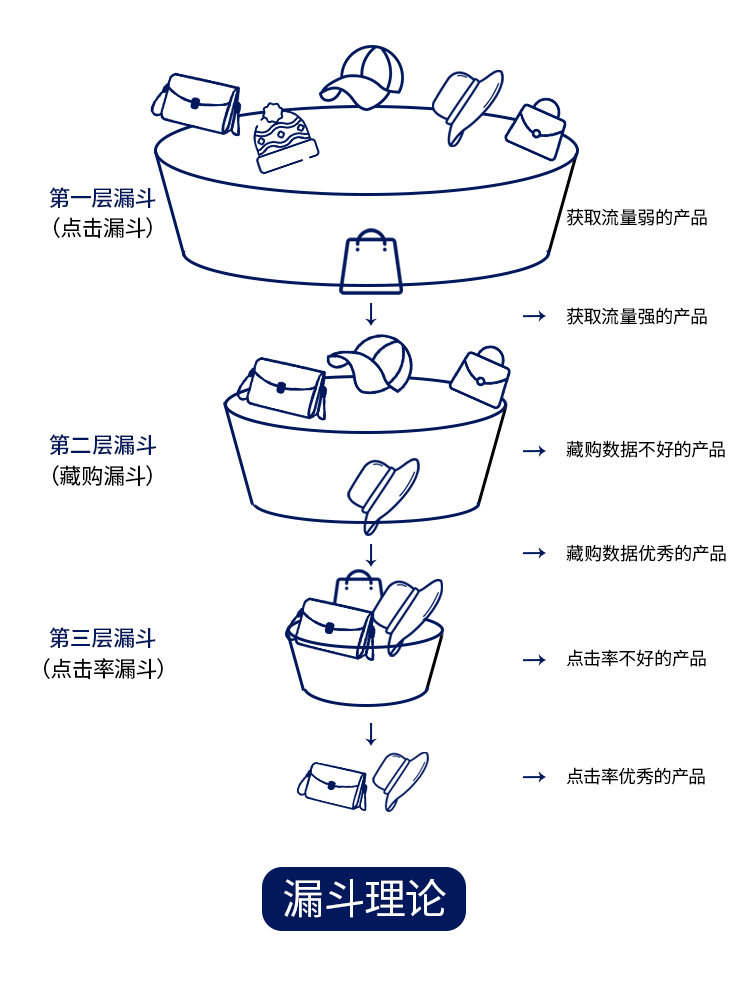 第一层漏斗
（点击漏斗）

获取流量弱的产品

→ 获取流量强的产品

第二层漏斗
（藏购漏斗）

→ 藏购数据不好的产品

→ 藏购数据优秀的产品

第三层漏斗
（点击率漏斗）

→ 点击率不好的产品

→ 点击率优秀的产品

漏斗理论